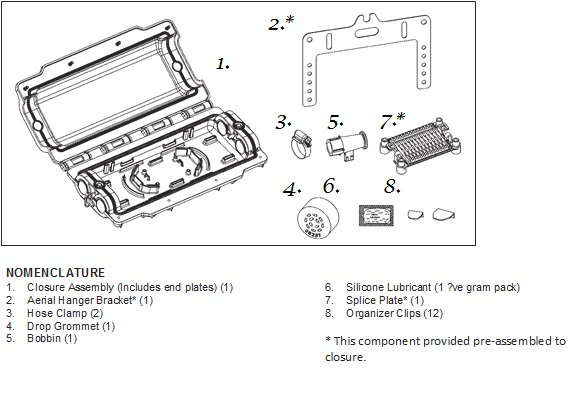 2.*

1.

3.

5.

7.*

4.

6.

8.

NOMENCLATURE
1. Closure Assembly (Includes end plates) (1)
2. Aerial Hanger Bracket* (1)
3. Hose Clamp (2)
4. Drop Grommet (1)
5. Bobbin (1)

6. Silicone Lubricant (1 ?ve gram pack)
7. Splice Plate* (1)
8. Organizer Clips (12)

* This component provided pre-assembled to closure.