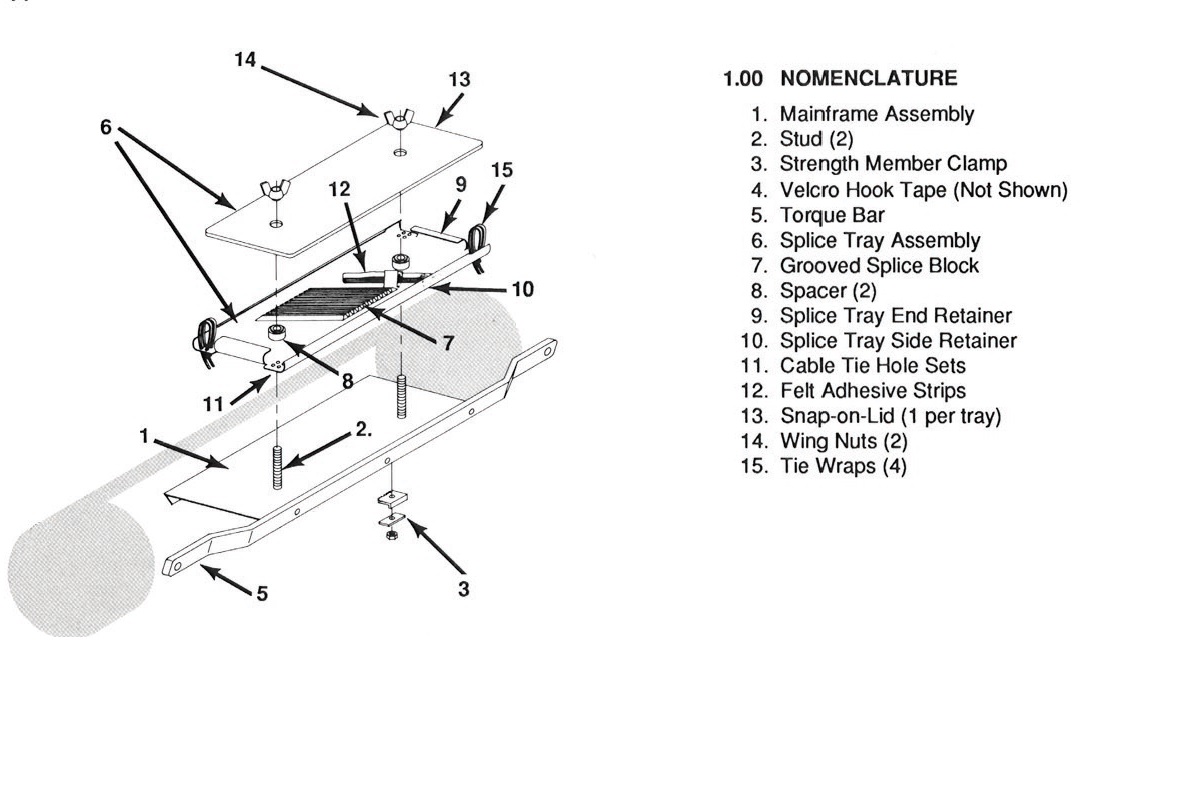 14
13
6
12
9
15
10
7
8
11
1
2.
5
3

1.00 NOMENCLATURE

1. Mainframe Assembly
2. Stud (2)
3. Strength Member Clamp
4. Velcro Hook Tape (Not Shown)
5. Torque Bar
6. Splice Tray Assembly
7. Grooved Splice Block
8. Spacer (2)
9. Splice Tray End Retainer
10. Splice Tray Side Retainer
11. Cable Tie Hole Sets
12. Felt Adhesive Strips
13. Snap-on-Lid (1 per tray)
14. Wing Nuts (2)
15. Tie Wraps (4)