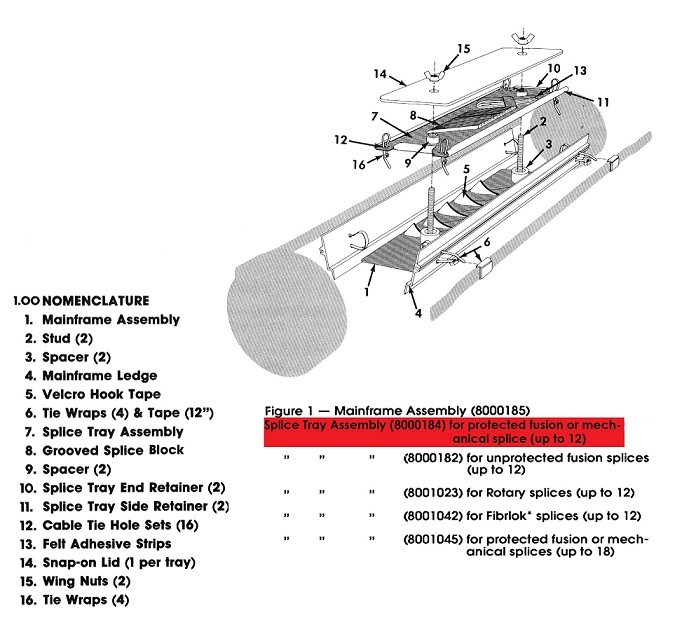 15
14
10
13
11
7
8
2
12
3
16
9
5
6
1
4

1.00 NOMENCLATURE
1. Mainframe Assembly
2. Stud (2)
3. Spacer (2)
4. Mainframe Ledge
5. Velcro Hook Tape
6. Tie Wraps (4) & Tape (12")
7. Splice Tray Assembly
8. Grooved Splice Block
9. Spacer (2)
10. Splice Tray End Retainer (2)
11. Splice Tray Side Retainer (2)
12. Cable Tie Hole Sets (16)
13. Felt Adhesive Strips
14. Snap-on Lid (1 per tray)
15. Wing Nuts (2)
16. Tie Wraps (4)

Figure 1 — Mainframe Assembly (8000185)
Splice Tray Assembly (8000184) for protected fusion or mechanical splice (up to 12)
" " " (8000182) for unprotected fusion splices (up to 12)
" " " (8001023) for Rotary splices (up to 12)
" " " (8001042) for Fibrlok* splices (up to 12)
" " " (8001045) for protected fusion or mechanical splices (up to 18)