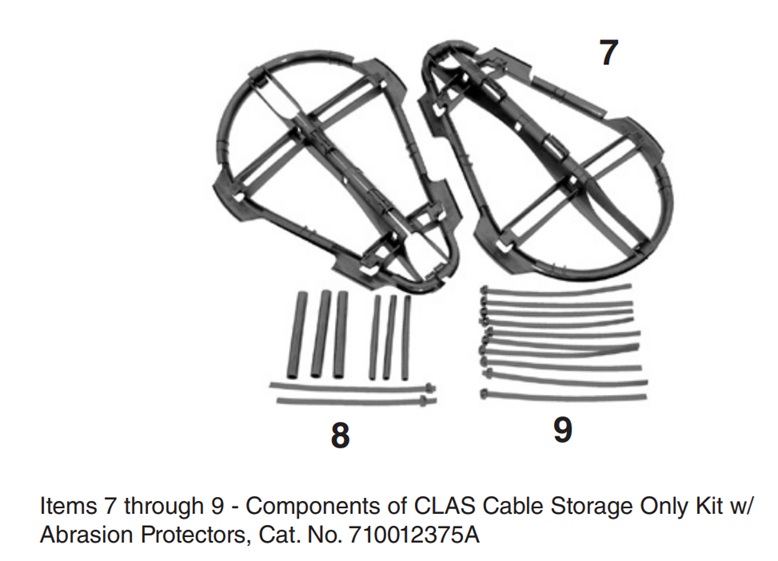 7

8

9

Items 7 through 9 - Components of CLAS Cable Storage Only Kit w/ Abrasion Protectors, Cat. No. 710012375A