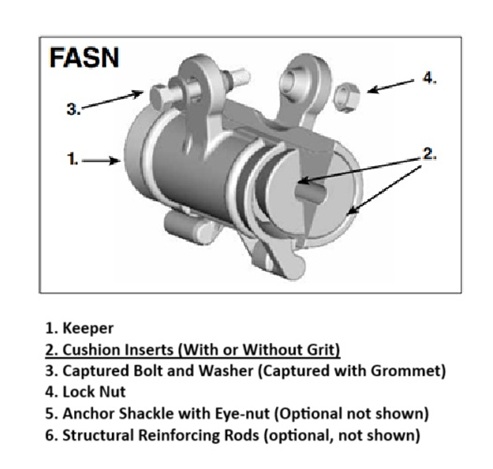 FASN

3.

4.

1.

2.

1. Keeper
2. Cushion Inserts (With or Without Grit)
3. Captured Bolt and Washer (Captured with Grommet)
4. Lock Nut
5. Anchor Shackle with Eye-nut (Optional not shown)
6. Structural Reinforcing Rods (optional, not shown)