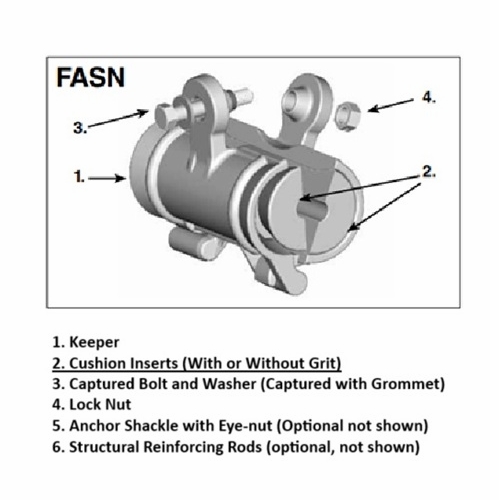 FASN

3.

4.

1.

2.

1. Keeper
2. Cushion Inserts (With or Without Grit)
3. Captured Bolt and Washer (Captured with Grommet)
4. Lock Nut
5. Anchor Shackle with Eye-nut (Optional not shown)
6. Structural Reinforcing Rods (optional, not shown)