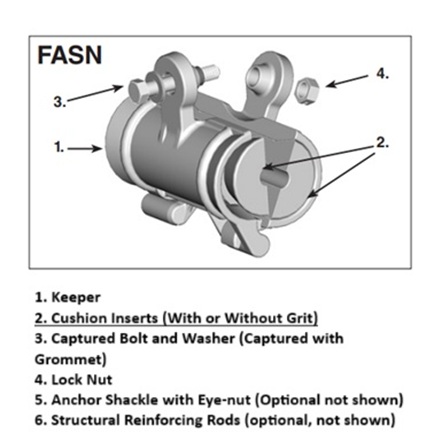 FASN

3.

4.

1.

2.

1. Keeper
2. Cushion Inserts (With or Without Grit)
3. Captured Bolt and Washer (Captured with Grommet)
4. Lock Nut
5. Anchor Shackle with Eye-nut (Optional not shown)
6. Structural Reinforcing Rods (optional, not shown)