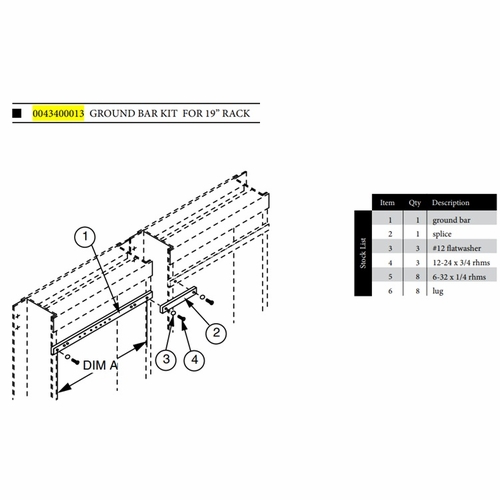 0043400013 GROUND BAR KIT FOR 19" RACK

1

2

3

4

DIM A

Stock List

| Item | Qty | Description |
|---|---|---|
| 1 | 1 | ground bar |
| 2 | 1 | splice |
| 3 | 3 | #12 flatwasher |
| 4 | 3 | 12-24 x 3/4 rhms |
| 5 | 8 | 6-32 x 1/4 rhms |
| 6 | 8 | lug |