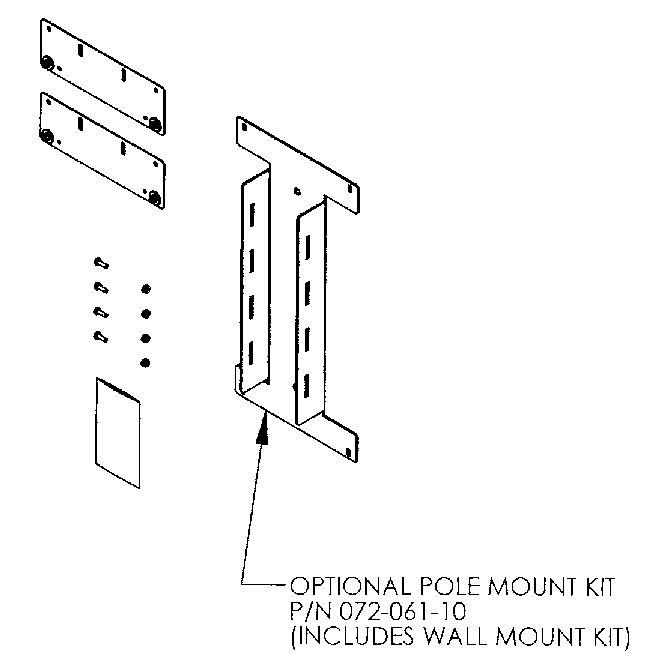 OPTIONAL POLE MOUNT KIT
P/N 072-061-10
(INCLUDES WALL MOUNT KIT)