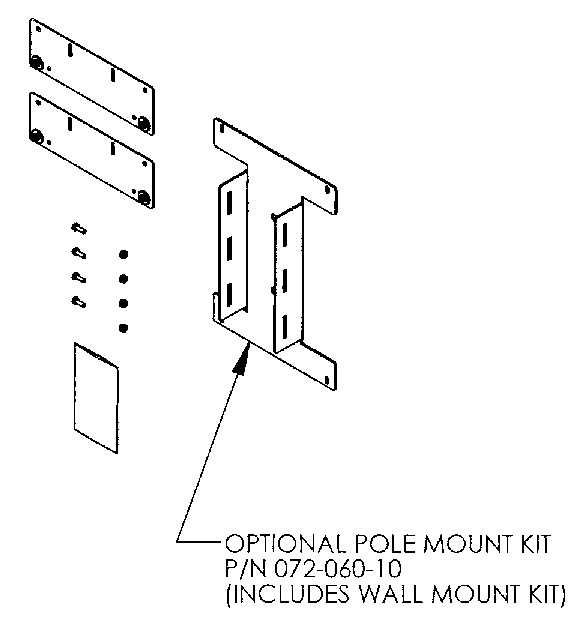 OPTIONAL POLE MOUNT KIT
P/N 072-060-10
(INCLUDES WALL MOUNT KIT)