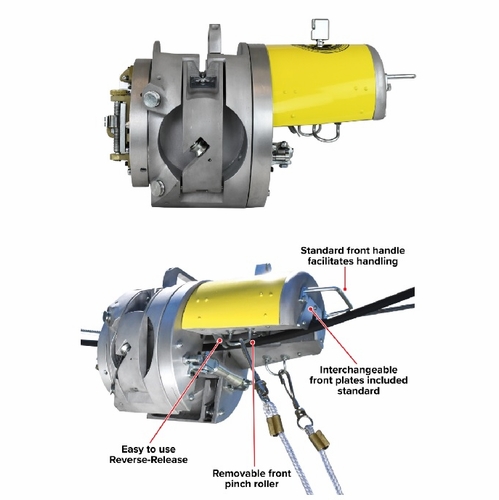 Standard front handle facilitates handling

Interchangeable front plates included standard

Easy to use Reverse-Release

Removable front pinch roller