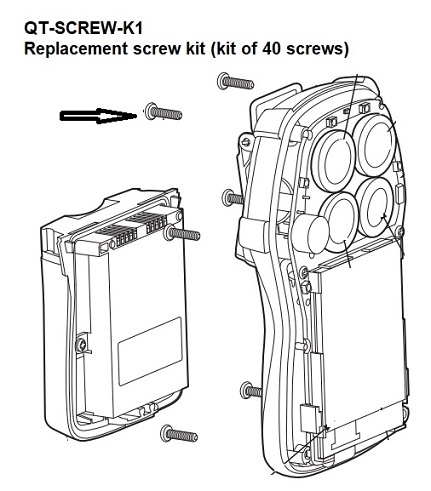 QT-SCREW-K1
Replacement screw kit (kit of 40 screws)