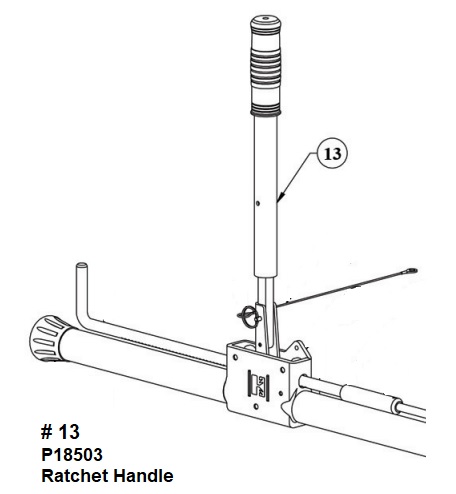 13

# 13
P18503
Ratchet Handle