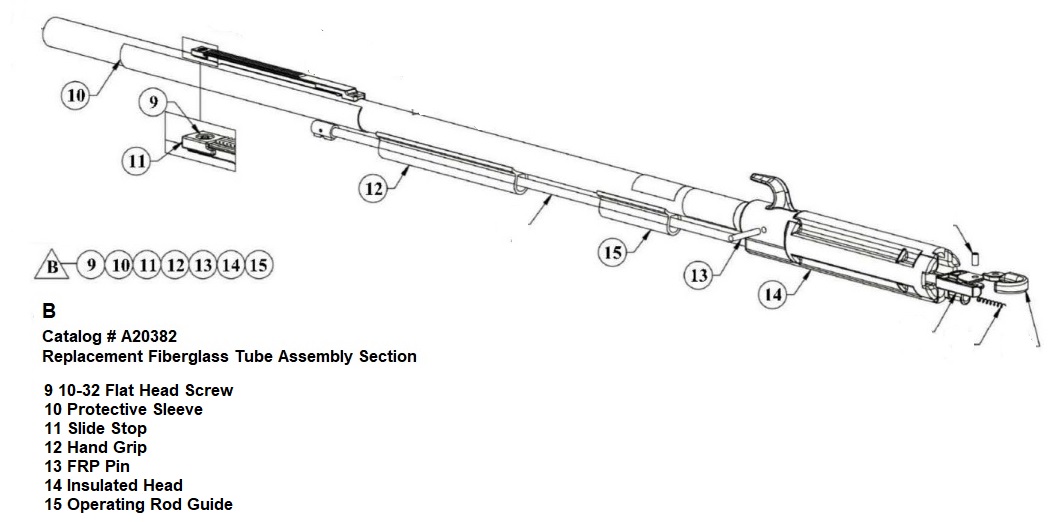 10
9
11
12
15
13
14
B 9 10 11 12 13 14 15

B
Catalog # A20382
Replacement Fiberglass Tube Assembly Section

9 10-32 Flat Head Screw
10 Protective Sleeve
11 Slide Stop
12 Hand Grip
13 FRP Pin
14 Insulated Head
15 Operating Rod Guide