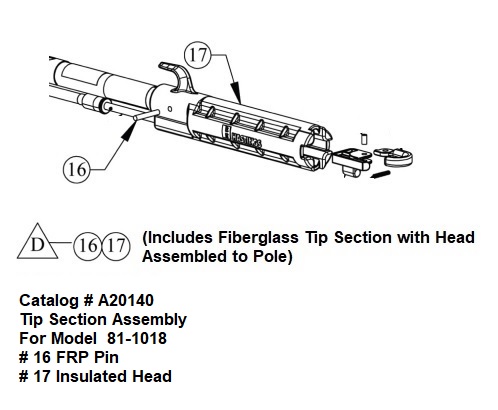 17

HASTINGS

16

D 16 17 (Includes Fiberglass Tip Section with Head Assembled to Pole)

Catalog # A20140
Tip Section Assembly
For Model 81-1018
# 16 FRP Pin
# 17 Insulated Head