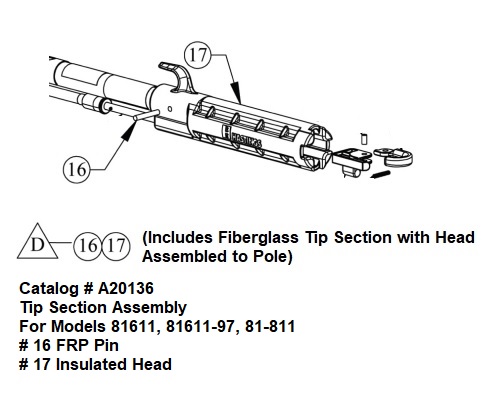 17

HASTINGS

16

D 16 17 (Includes Fiberglass Tip Section with Head Assembled to Pole)

Catalog # A20136
Tip Section Assembly
For Models 81611, 81611-97, 81-811
# 16 FRP Pin
# 17 Insulated Head