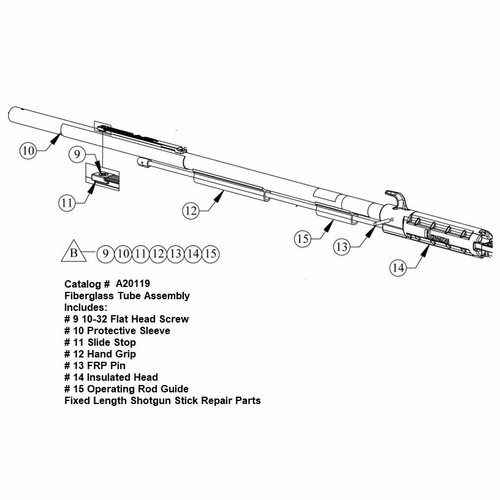 10
9
11
12
15
13
14
B 9 10 11 12 13 14 15

Catalog # A20119
Fiberglass Tube Assembly
Includes:
# 9 10-32 Flat Head Screw
# 10 Protective Sleeve
# 11 Slide Stop
# 12 Hand Grip
# 13 FRP Pin
# 14 Insulated Head
# 15 Operating Rod Guide
Fixed Length Shotgun Stick Repair Parts