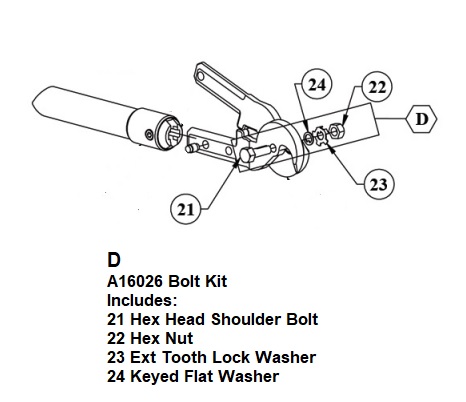 24
22
D
23
21

D
A16026 Bolt Kit
Includes:
21 Hex Head Shoulder Bolt
22 Hex Nut
23 Ext Tooth Lock Washer
24 Keyed Flat Washer