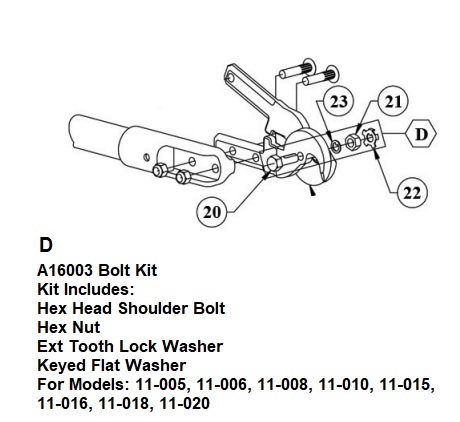 23
21
D
22
20

D

A16003 Bolt Kit
Kit Includes:
Hex Head Shoulder Bolt
Hex Nut
Ext Tooth Lock Washer
Keyed Flat Washer
For Models: 11-005, 11-006, 11-008, 11-010, 11-015, 11-016, 11-018, 11-020