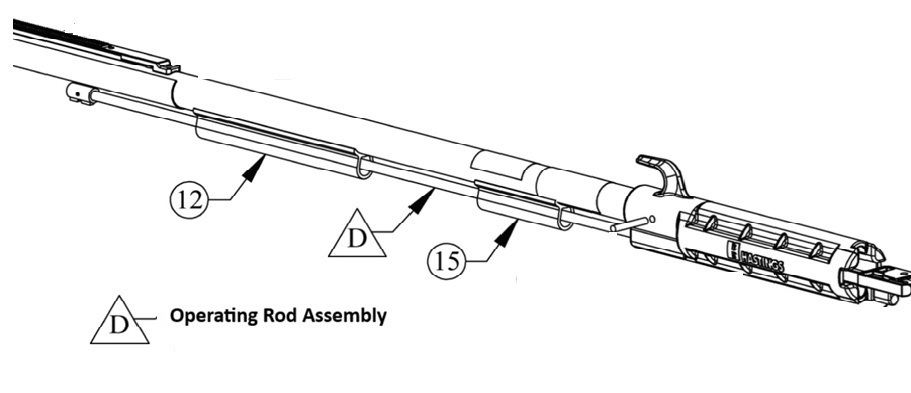 12

D

15

HASTINGS

D Operating Rod Assembly