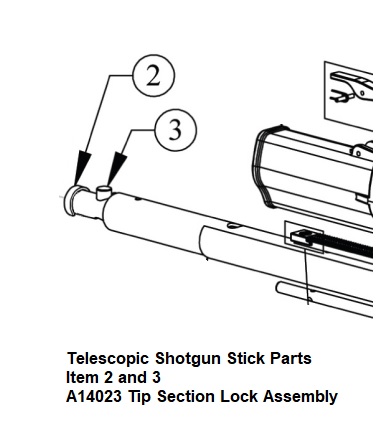 2

3

Telescopic Shotgun Stick Parts
Item 2 and 3
A14023 Tip Section Lock Assembly