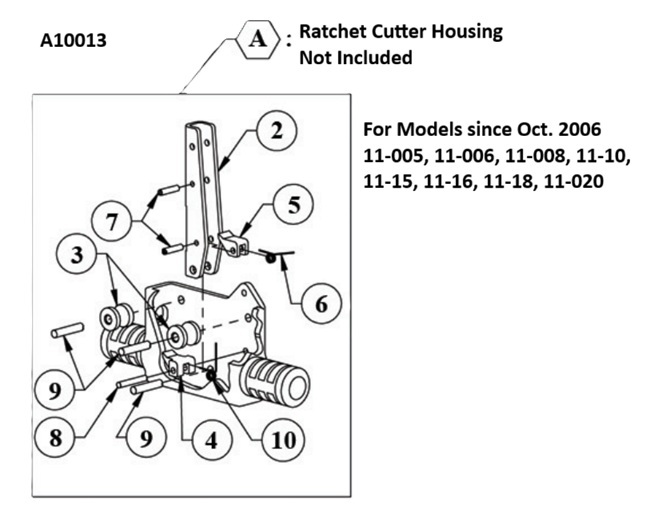 A10013

A : Ratchet Cutter Housing
Not Included

For Models since Oct. 2006
11-005, 11-006, 11-008, 11-10, 11-15, 11-16, 11-18, 11-020

2
7
5
3
6
9
8
9
4
10