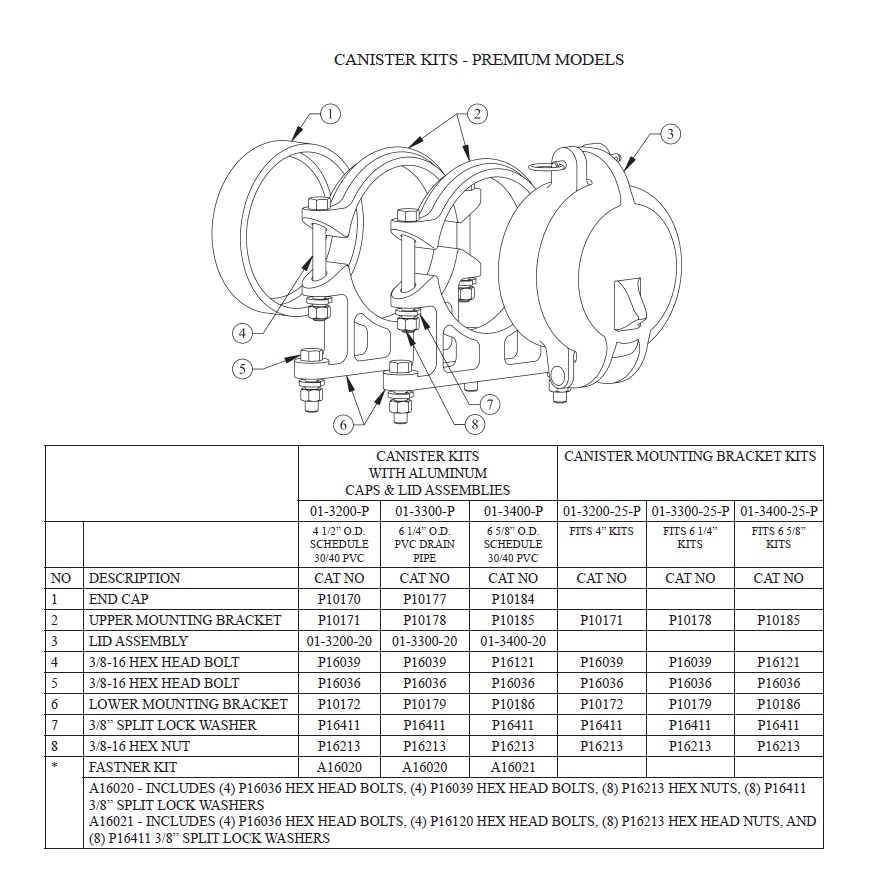 CANISTER KITS - PREMIUM MODELS

1
2
3
4
5
6
7
8

| | | CANISTER KITS WITH ALUMINUM CAPS & LID ASSEMBLIES | | | CANISTER MOUNTING BRACKET KITS | | |
|---|---|---|---|---|---|---|---|
| | | 01-3200-P | 01-3300-P | 01-3400-P | 01-3200-25-P | 01-3300-25-P | 01-3400-25-P |
| | | 4 1/2" O.D. SCHEDULE 30/40 PVC | 6 1/4" O.D. PVC DRAIN PIPE | 6 5/8" O.D. SCHEDULE 30/40 PVC | FITS 4" KITS | FITS 6 1/4" KITS | FITS 6 5/8" KITS |
| NO | DESCRIPTION | CAT NO | CAT NO | CAT NO | CAT NO | CAT NO | CAT NO |
| 1 | END CAP | P10170 | P10177 | P10184 | | | |
| 2 | UPPER MOUNTING BRACKET | P10171 | P10178 | P10185 | P10171 | P10178 | P10185 |
| 3 | LID ASSEMBLY | 01-3200-20 | 01-3300-20 | 01-3400-20 | | | |
| 4 | 3/8-16 HEX HEAD BOLT | P16039 | P16039 | P16121 | P16039 | P16039 | P16121 |
| 5 | 3/8-16 HEX HEAD BOLT | P16036 | P16036 | P16036 | P16036 | P16036 | P16036 |
| 6 | LOWER MOUNTING BRACKET | P10172 | P10179 | P10186 | P10172 | P10179 | P10186 |
| 7 | 3/8" SPLIT LOCK WASHER | P16411 | P16411 | P16411 | P16411 | P16411 | P16411 |
| 8 | 3/8-16 HEX NUT | P16213 | P16213 | P16213 | P16213 | P16213 | P16213 |
| * | FASTNER KIT | A16020 | A16020 | A16021 | | | |
| | A16020 - INCLUDES (4) P16036 HEX HEAD BOLTS, (4) P16039 HEX HEAD BOLTS, (8) P16213 HEX NUTS, (8) P16411 3/8" SPLIT LOCK WASHERS A16021 - INCLUDES (4) P16036 HEX HEAD BOLTS, (4) P16120 HEX HEAD BOLTS, (8) P16213 HEX HEAD NUTS, AND (8) P16411 3/8" SPLIT LOCK WASHERS | | | | | | |