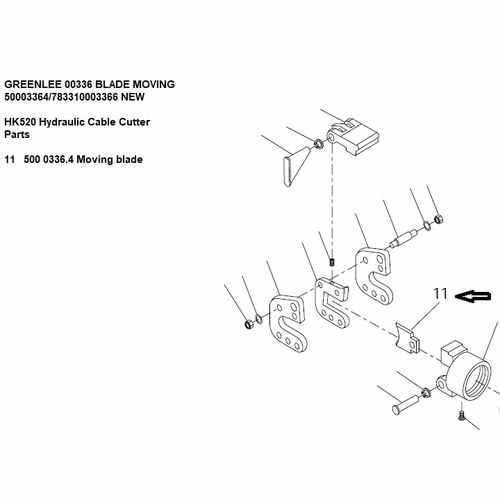 GREENLEE 00336 BLADE MOVING 50003364/783310003366 NEW

HK520 Hydraulic Cable Cutter Parts

11 500 0336.4 Moving blade

11