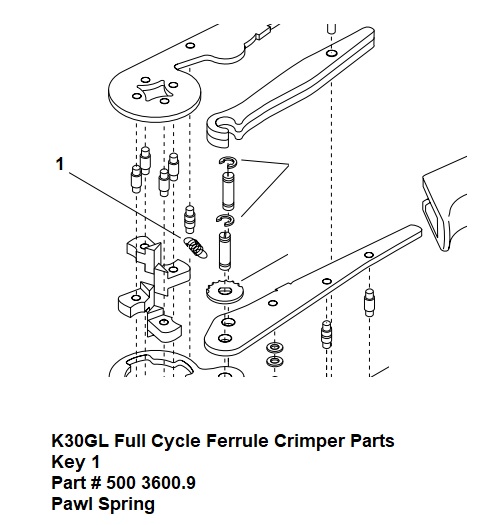 1

K30GL Full Cycle Ferrule Crimper Parts
Key 1
Part # 500 3600.9
Pawl Spring