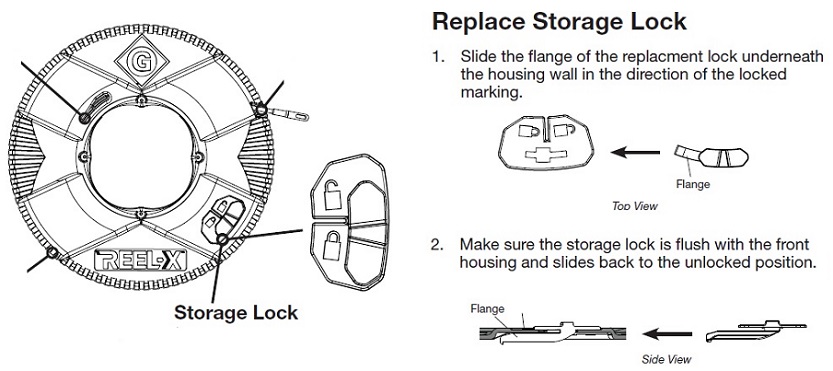 G

REEL-X

Storage Lock

Replace Storage Lock

1. Slide the flange of the replacment lock underneath the housing wall in the direction of the locked marking.

Flange

Top View

2. Make sure the storage lock is flush with the front housing and slides back to the unlocked position.

Flange

Side View