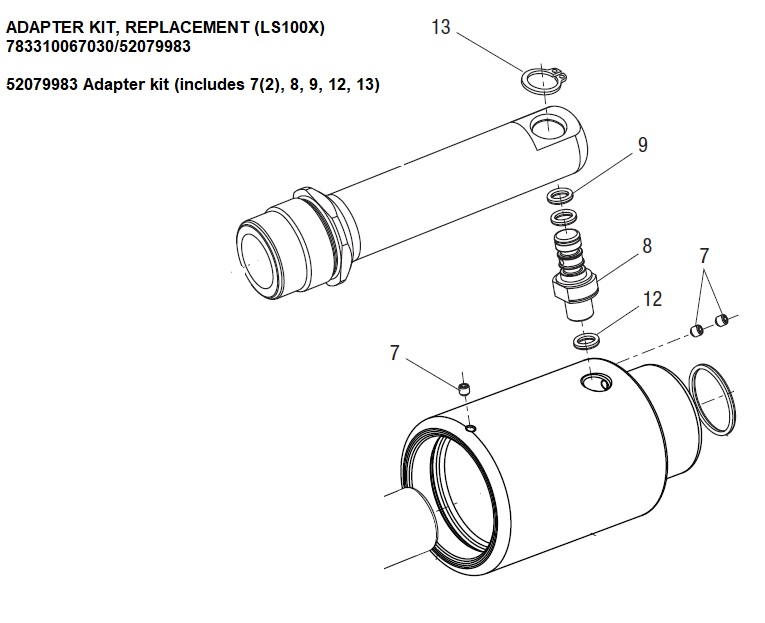 ADAPTER KIT, REPLACEMENT (LS100X)
783310067030/52079983

52079983 Adapter kit (includes 7(2), 8, 9, 12, 13)

13

9

8

7

12

7