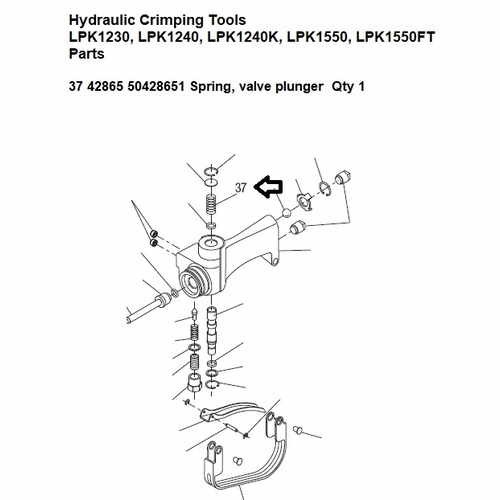 Hydraulic Crimping Tools
LPK1230, LPK1240, LPK1240K, LPK1550, LPK1550FT
Parts

37 42865 50428651 Spring, valve plunger Qty 1

37