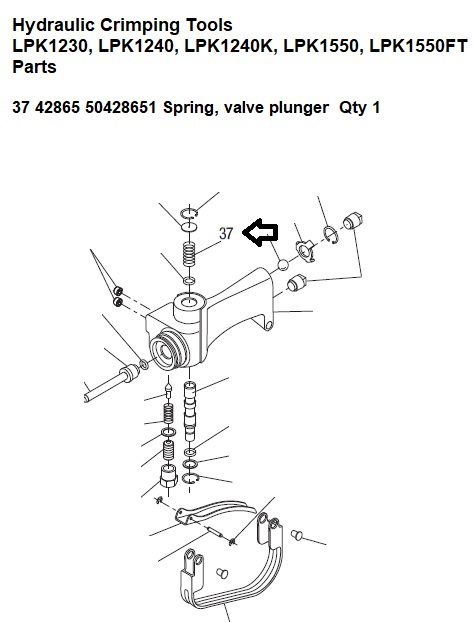 Hydraulic Crimping Tools
LPK1230, LPK1240, LPK1240K, LPK1550, LPK1550FT
Parts

37 42865 50428651 Spring, valve plunger Qty 1

37