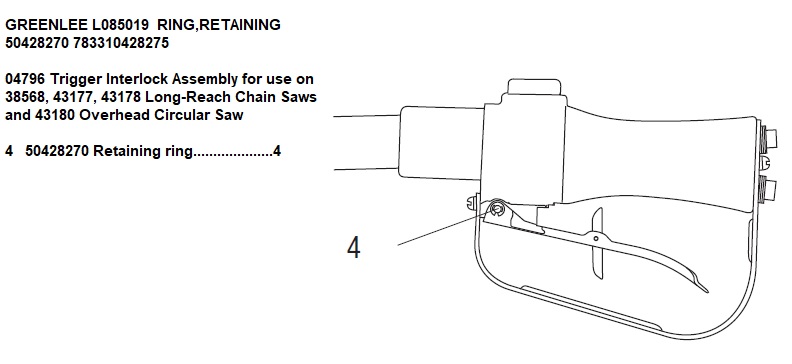 GREENLEE L085019 RING,RETAINING
50428270 783310428275

04796 Trigger Interlock Assembly for use on 38568, 43177, 43178 Long-Reach Chain Saws and 43180 Overhead Circular Saw

4 50428270 Retaining ring....................4

4