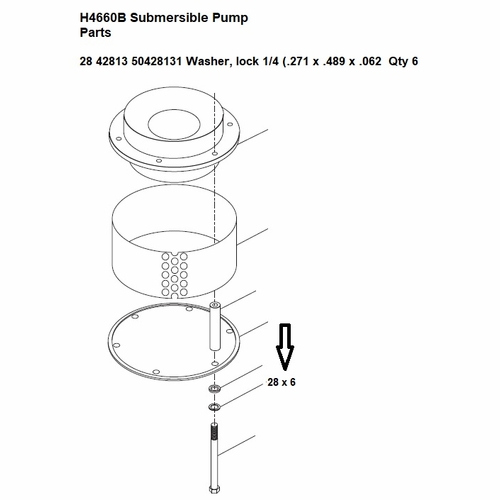 H4660B Submersible Pump
Parts

28 42813 50428131 Washer, lock 1/4 (.271 x .489 x .062 Qty 6

28 x 6