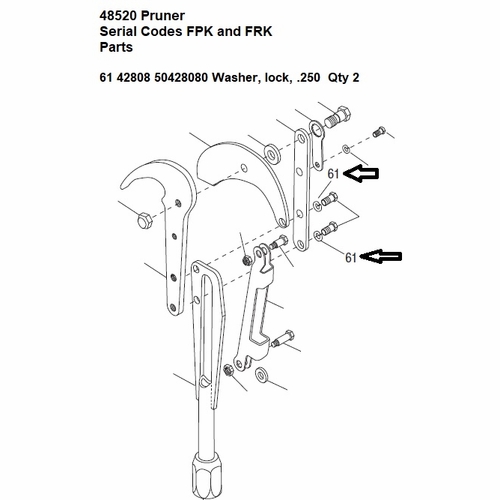 48520 Pruner
Serial Codes FPK and FRK
Parts

61 42808 50428080 Washer, lock, .250 Qty 2

61

61