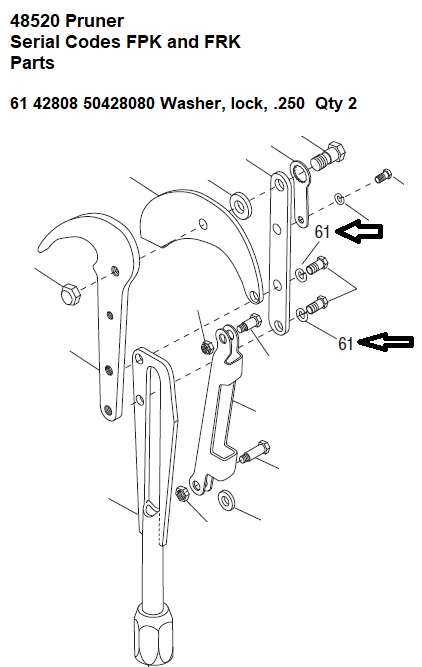 48520 Pruner
Serial Codes FPK and FRK
Parts

61 42808 50428080 Washer, lock, .250 Qty 2

61

61