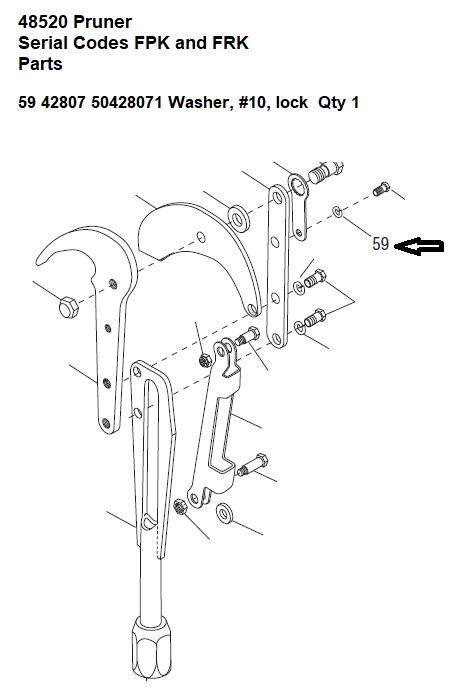 48520 Pruner
Serial Codes FPK and FRK
Parts

59 42807 50428071 Washer, #10, lock Qty 1

59