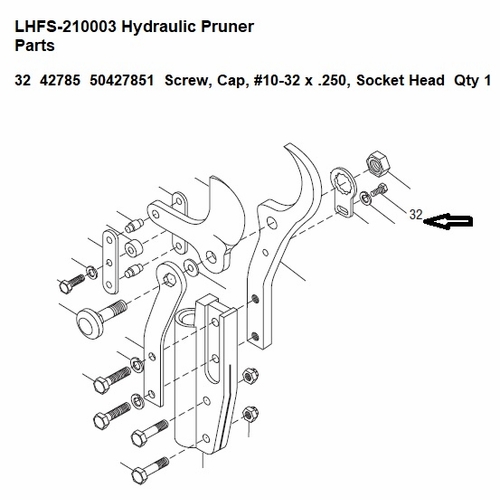 LHFS-210003 Hydraulic Pruner Parts

32 42785 50427851 Screw, Cap, #10-32 x .250, Socket Head Qty 1

32