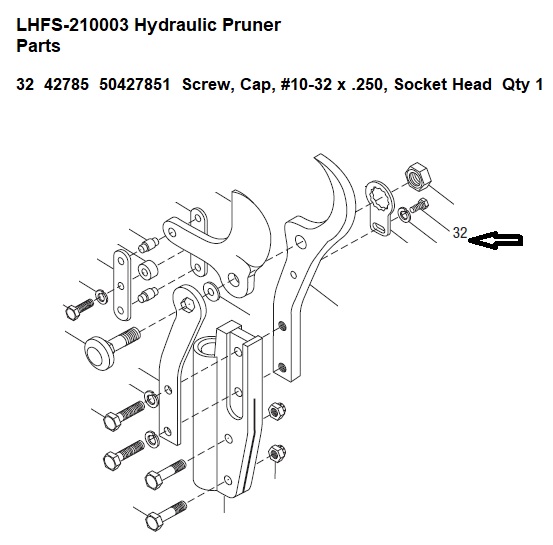 LHFS-210003 Hydraulic Pruner
Parts

32 42785 50427851 Screw, Cap, #10-32 x .250, Socket Head Qty 1

32