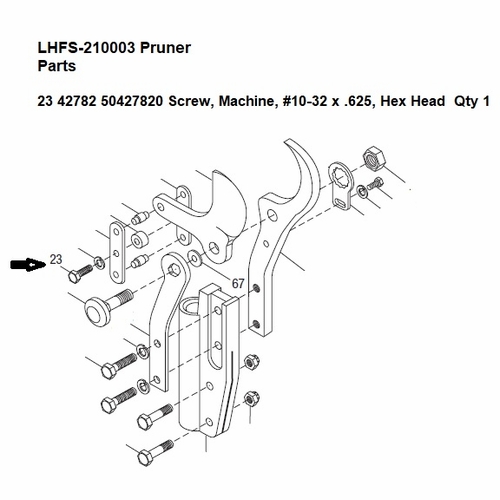 LHFS-210003 Pruner
Parts

23 42782 50427820 Screw, Machine, #10-32 x .625, Hex Head Qty 1

23

67