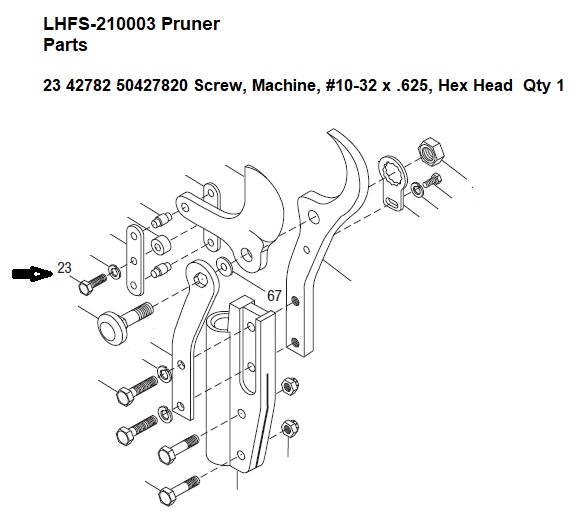 LHFS-210003 Pruner
Parts

23 42782 50427820 Screw, Machine, #10-32 x .625, Hex Head Qty 1

23

67