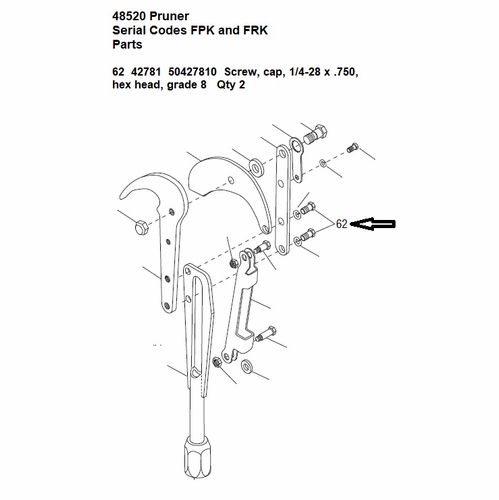 48520 Pruner
Serial Codes FPK and FRK
Parts

62 42781 50427810 Screw, cap, 1/4-28 x .750, hex head, grade 8 Qty 2

62