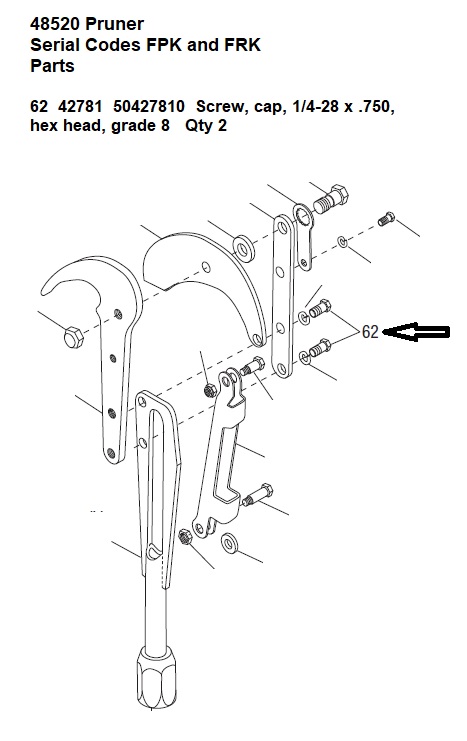 48520 Pruner
Serial Codes FPK and FRK
Parts

62 42781 50427810 Screw, cap, 1/4-28 x .750, hex head, grade 8 Qty 2

62