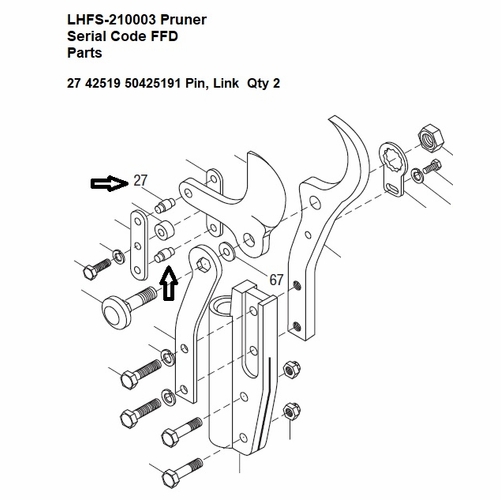 LHFS-210003 Pruner
Serial Code FFD
Parts

27 42519 50425191 Pin, Link Qty 2

27

67