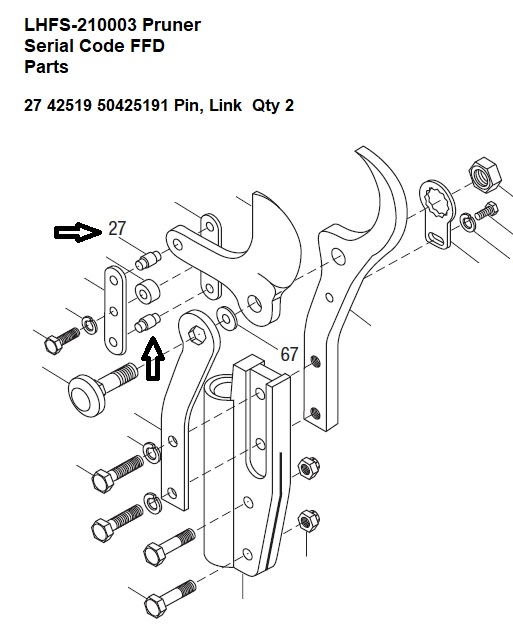 LHFS-210003 Pruner
Serial Code FFD
Parts

27 42519 50425191 Pin, Link Qty 2

27

67