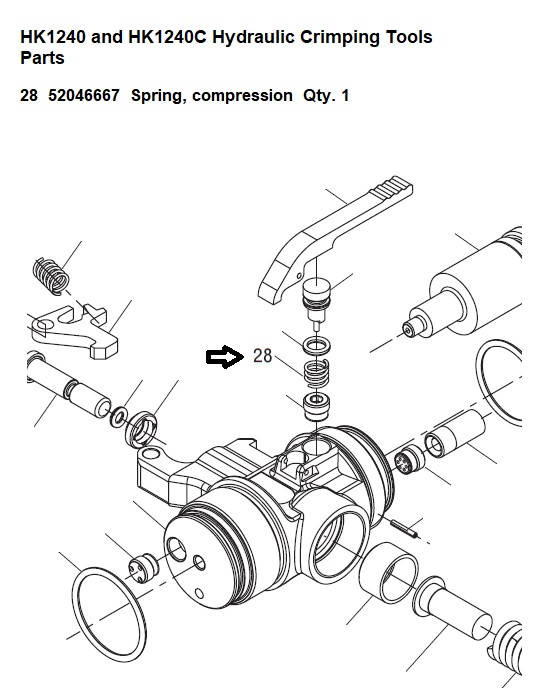 HK1240 and HK1240C Hydraulic Crimping Tools Parts

28 52046667 Spring, compression Qty. 1

28