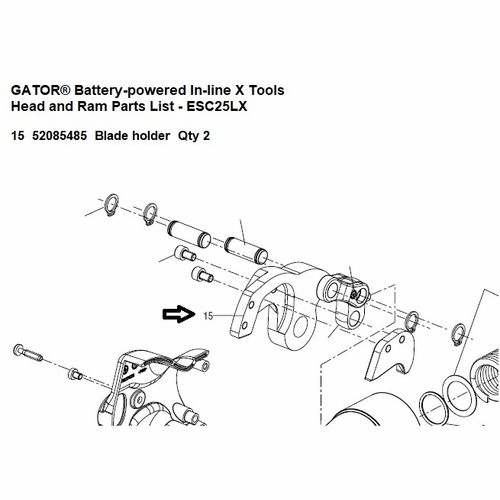 GATOR® Battery-powered In-line X Tools
Head and Ram Parts List - ESC25LX

15 52085485 Blade holder Qty 2

15