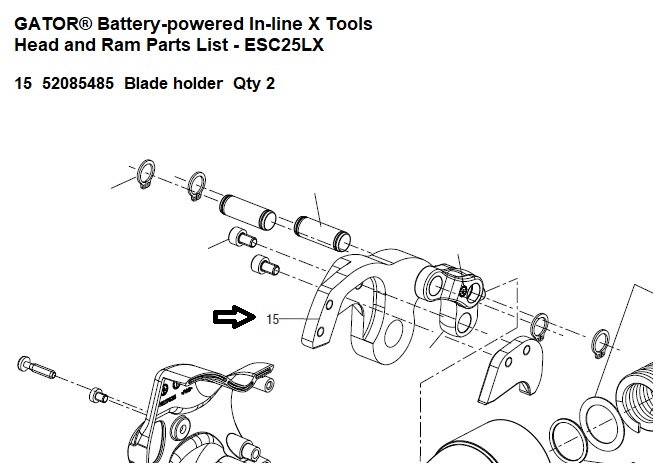 GATOR® Battery-powered In-line X Tools
Head and Ram Parts List - ESC25LX

15 52085485 Blade holder Qty 2

15