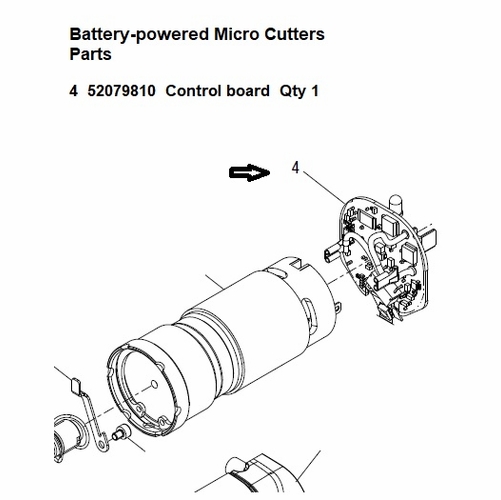 Battery-powered Micro Cutters
Parts

4 52079810 Control board Qty 1

4