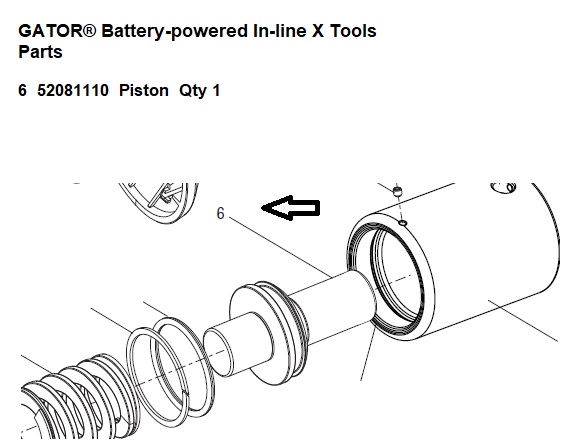 GATOR® Battery-powered In-line X Tools Parts

6 52081110 Piston Qty 1

6