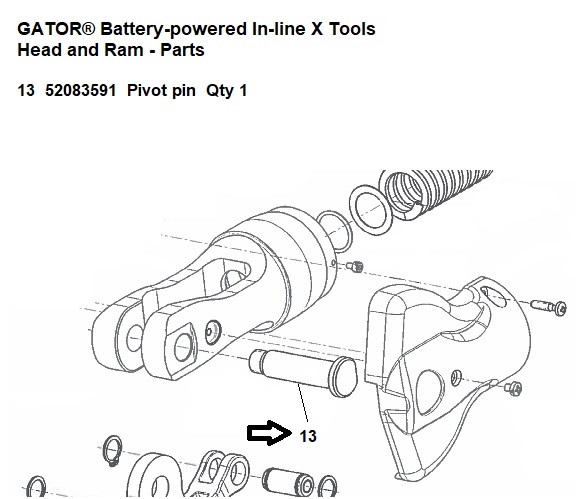 GATOR® Battery-powered In-line X Tools
Head and Ram - Parts

13 52083591 Pivot pin Qty 1

13