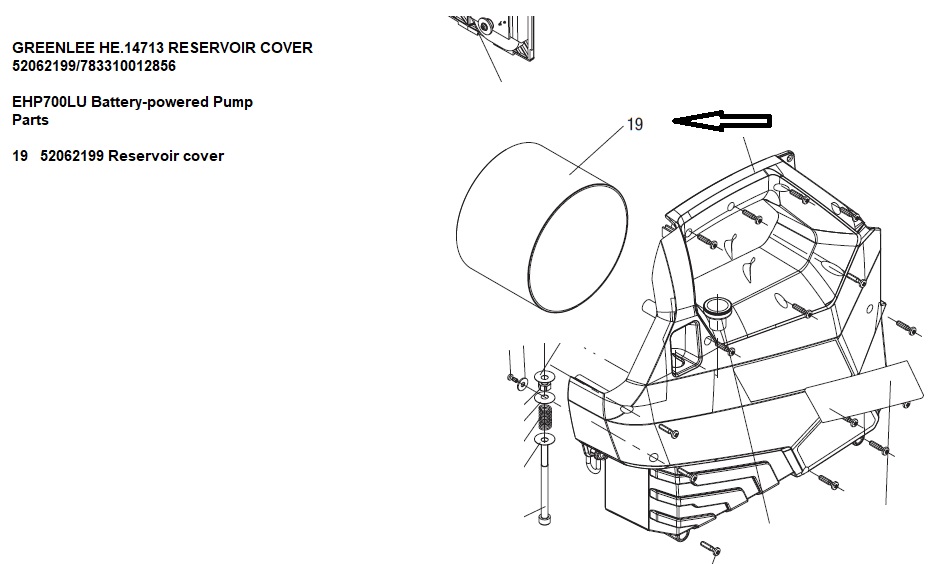 GREENLEE HE.14713 RESERVOIR COVER 52062199/783310012856

EHP700LU Battery-powered Pump Parts

19 52062199 Reservoir cover

19