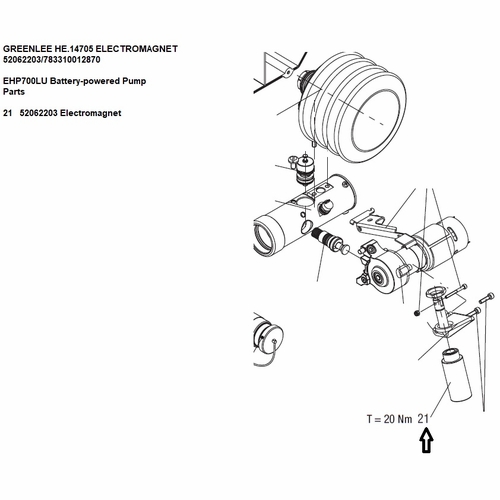 GREENLEE HE.14705 ELECTROMAGNET
52062203/783310012870

EHP700LU Battery-powered Pump
Parts

21 52062203 Electromagnet

T = 20 Nm 21